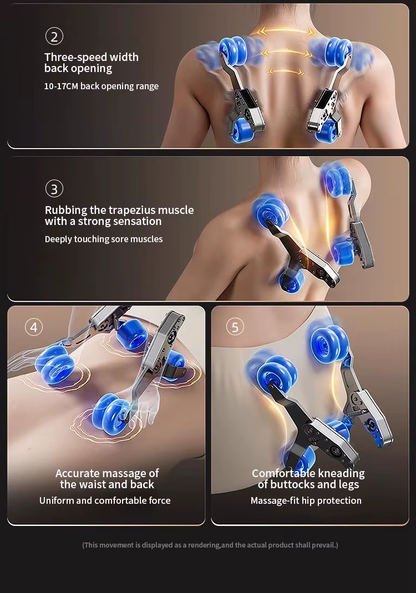 ②
Three-speed width back opening
10-17CM back opening range

③
Rubbing the trapezius muscle with a strong sensation
Deeply touching sore muscles

④
Accurate massage of the waist and back
Uniform and comfortable force

⑤
Comfortable kneading of buttocks and legs
Massage-fit hip protection

(This movement is displayed as a rendering,and the actual product shall prevail.)